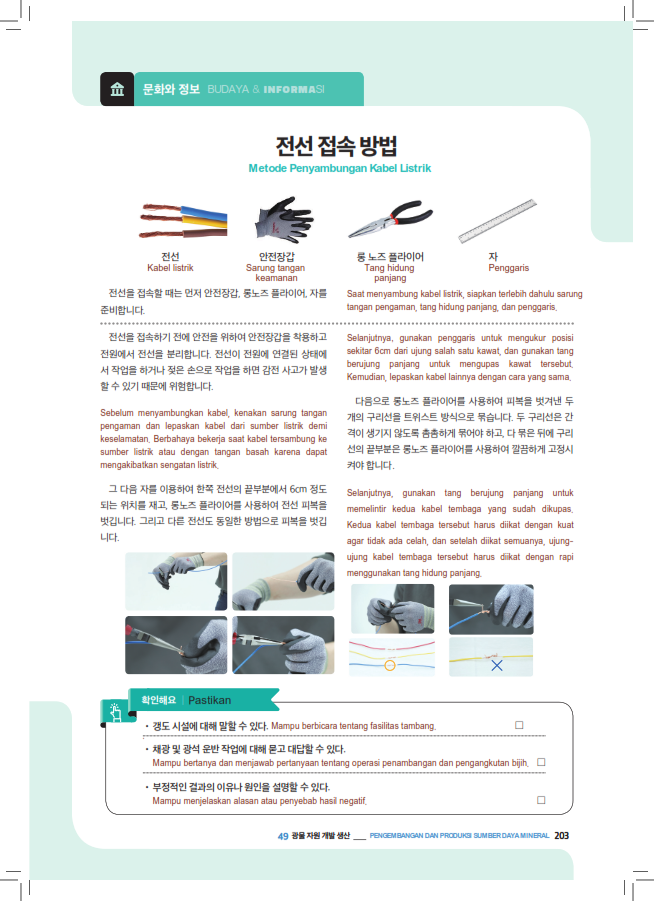 문화와 정보 BUDAYA & INFORMASI

전선 접속 방법
Metode Penyambungan Kabel Listrik

전선
Kabel listrik

안전장갑
Sarung tangan keamanan

롱 노즈 플라이어
Tang hidung panjang

자
Penggaris

전선을 접속할 때는 먼저 안전장갑, 롱노즈 플라이어, 자를 준비합니다.

Saat menyambung kabel listrik, siapkan terlebih dahulu sarung tangan pengaman, tang hidung panjang, dan penggaris.

전선을 접속하기 전에 안전을 위하여 안전장갑을 착용하고 전원에서 전선을 분리합니다. 전선이 전원에 연결된 상태에서 작업을 하거나 젖은 손으로 작업을 하면 감전 사고가 발생할 수 있기 때문에 위험합니다.

Sebelum menyambungkan kabel, kenakan sarung tangan pengaman dan lepaskan kabel dari sumber listrik demi keselamatan. Berbahaya bekerja saat kabel tersambung ke sumber listrik atau dengan tangan basah karena dapat mengakibatkan sengatan listrik.

그 다음 자를 이용하여 한쪽 전선의 끝부분에서 6cm 정도 되는 위치를 재고, 롱노즈 플라이어를 사용하여 전선 피복을 벗깁니다. 그리고 다른 전선도 동일한 방법으로 피복을 벗깁니다.

Selanjutnya, gunakan penggaris untuk mengukur posisi sekitar 6cm dari ujung salah satu kawat, dan gunakan tang berujung panjang untuk mengupas kawat tersebut. Kemudian, lepaskan kabel lainnya dengan cara yang sama.

다음으로 롱노즈 플라이어를 사용하여 피복을 벗겨낸 두 개의 구리선을 트위스트 방식으로 묶습니다. 두 구리선은 간격이 생기지 않도록 촘촘하게 묶어야 하고, 다 묶은 뒤에 구리선의 끝부분은 롱노즈 플라이어를 사용하여 깔끔하게 고정시켜야 합니다.

Selanjutnya, gunakan tang berujung panjang untuk memelintir kedua kabel tembaga yang sudah dikupas. Kedua kabel tembaga tersebut harus diikat dengan kuat agar tidak ada celah, dan setelah diikat semuanya, ujung-ujung kabel tembaga tersebut harus diikat dengan rapi menggunakan tang hidung panjang.

확인해요 | Pastikan

• 갱도 시설에 대해 말할 수 있다. Mampu berbicara tentang fasilitas tambang. □

• 채광 및 광석 운반 작업에 대해 묻고 대답할 수 있다.
Mampu bertanya dan menjawab pertanyaan tentang operasi penambangan dan pengangkutan bijih. □

• 부정적인 결과의 이유나 원인을 설명할 수 있다.
Mampu menjelaskan alasan atau penyebab hasil negatif. □

49 광물 자원 개발 생산 ___ PENGEMBANGAN DAN PRODUKSI SUMBER DAYA MINERAL 203