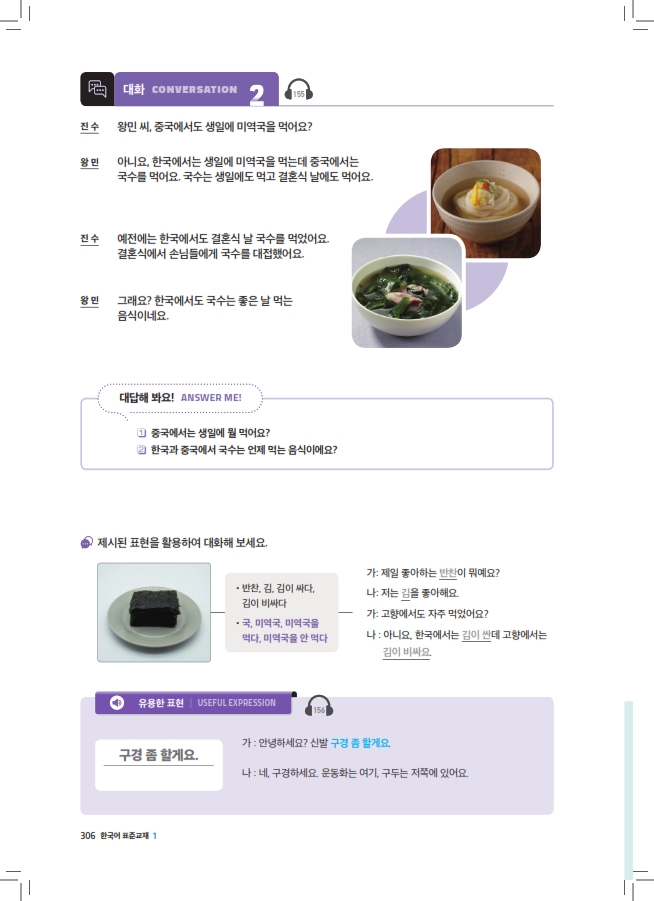 대화 CONVERSATION 2 155

진수 왕민 씨, 중국에서도 생일에 미역국을 먹어요?

왕민 아니요, 한국에서는 생일에 미역국을 먹는데 중국에서는 국수를 먹어요. 국수는 생일에도 먹고 결혼식 날에도 먹어요.

진수 예전에는 한국에서도 결혼식 날 국수를 먹었어요. 결혼식에서 손님들에게 국수를 대접했어요.

왕민 그래요? 한국에서도 국수는 좋은 날 먹는 음식이네요.

대답해 봐요! ANSWER ME!

1 중국에서는 생일에 뭘 먹어요?
2 한국과 중국에서 국수는 언제 먹는 음식이에요?

제시된 표현을 활용하여 대화해 보세요.

• 반찬, 김, 김이 싸다, 김이 비싸다
• 국, 미역국, 미역국을 먹다, 미역국을 안 먹다

가: 제일 좋아하는 반찬이 뭐예요?
나: 저는 김을 좋아해요.
가: 고향에서도 자주 먹었어요?
나 : 아니요, 한국에서는 김이 싼데 고향에서는 김이 비싸요.

유용한 표현 | USEFUL EXPRESSION 156

구경 좀 할게요.

가 : 안녕하세요? 신발 구경 좀 할게요.

나 : 네, 구경하세요. 운동화는 여기, 구두는 저쪽에 있어요.

306 한국어 표준교재 1